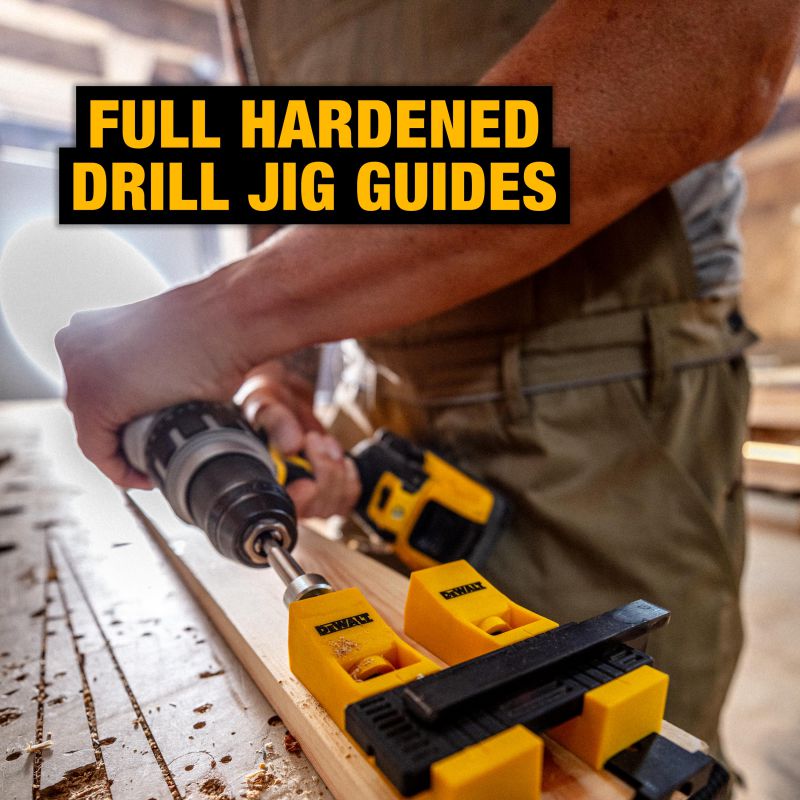 FULL HARDENED
DRILL JIG GUIDES

DEWALT

DEWALT